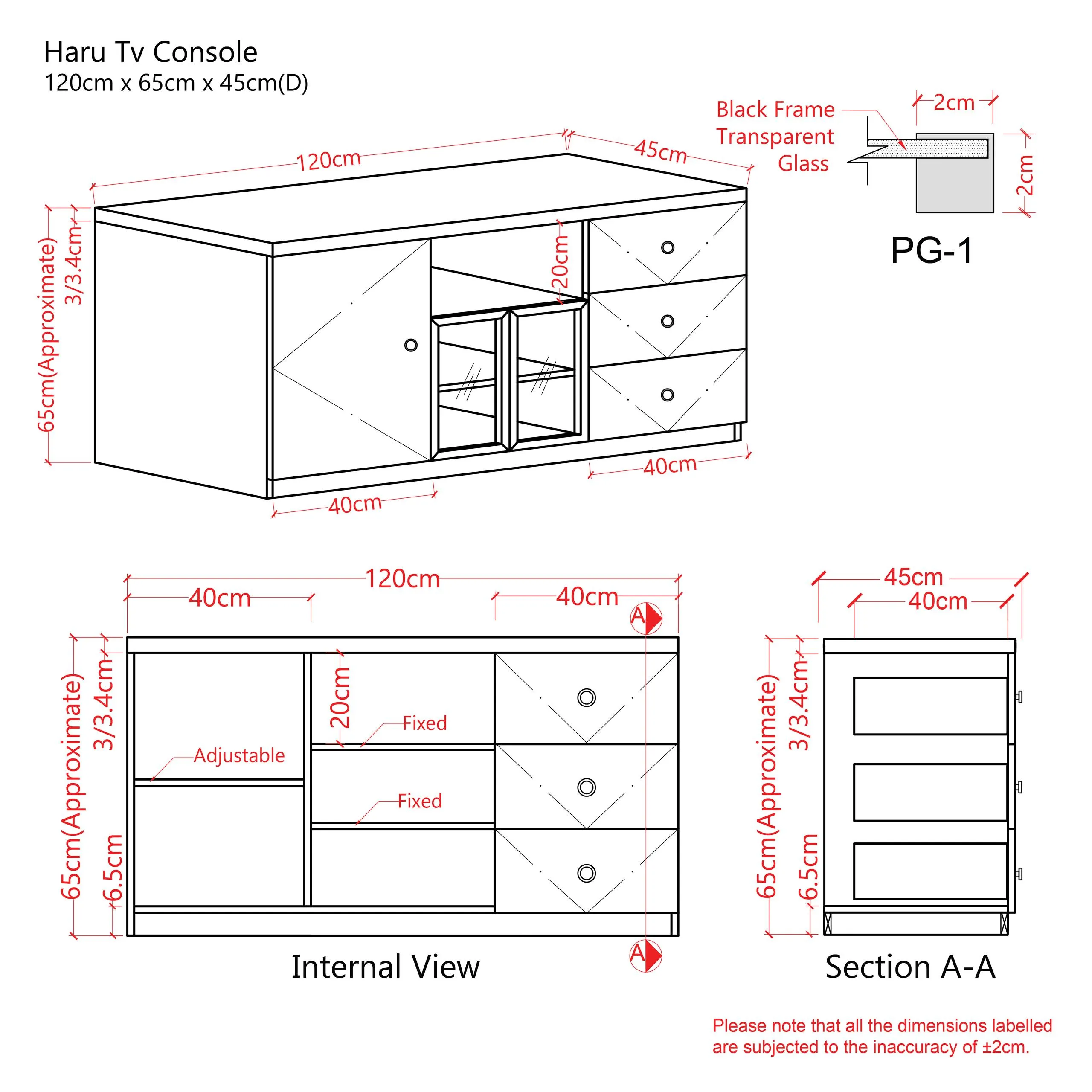 Haru Tv Console
120cm x 65cm x 45cm(D)

Black Frame
Transparent
Glass

2cm
2cm

PG-1

120cm
45cm
65cm(Approximate)
3/3.4cm
20cm
40cm
40cm

120cm
40cm
40cm
A
65cm(Approximate)
3/3.4cm
6.5cm
20cm
Fixed
Adjustable
Fixed
A

Internal View

45cm
40cm
65cm(Approximate)
3/3.4cm
6.5cm

Section A-A

Please note that all the dimensions labelled are subjected to the inaccuracy of ±2cm.